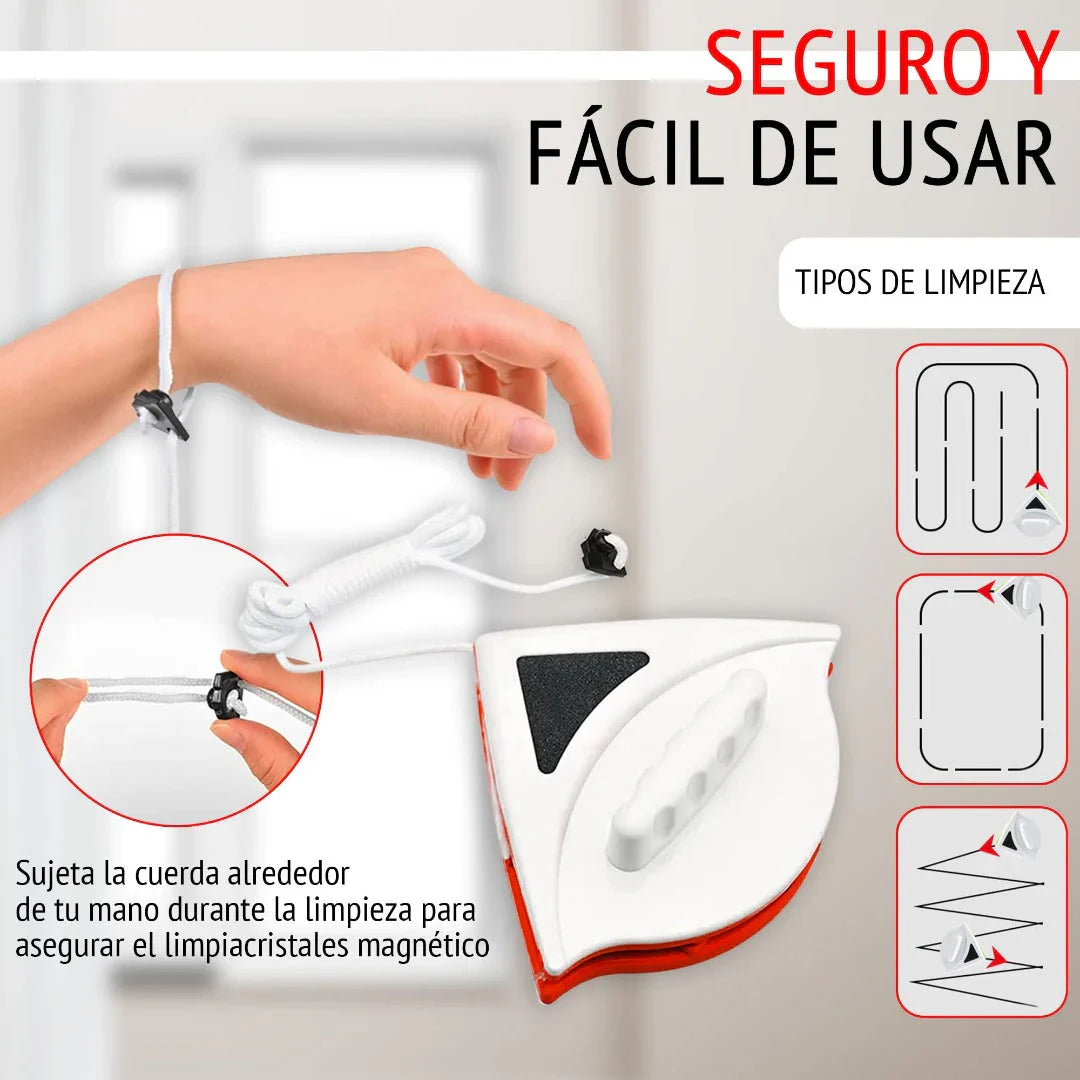 SEGURO Y
FÁCIL DE USAR

TIPOS DE LIMPIEZA

Sujeta la cuerda alrededor de tu mano durante la limpieza para asegurar el limpiacristales magnético