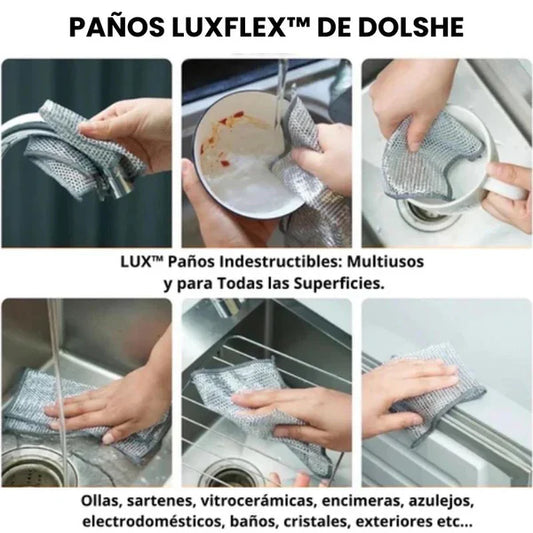 PAÑOS LUXFLEX™ DE DOLSHE

LUX™ Paños Indestructibles: Multiusos y para Todas las Superficies.

Ollas, sartenes, vitrocerámicas, encimeras, azulejos, electrodomésticos, baños, cristales, exteriores etc...